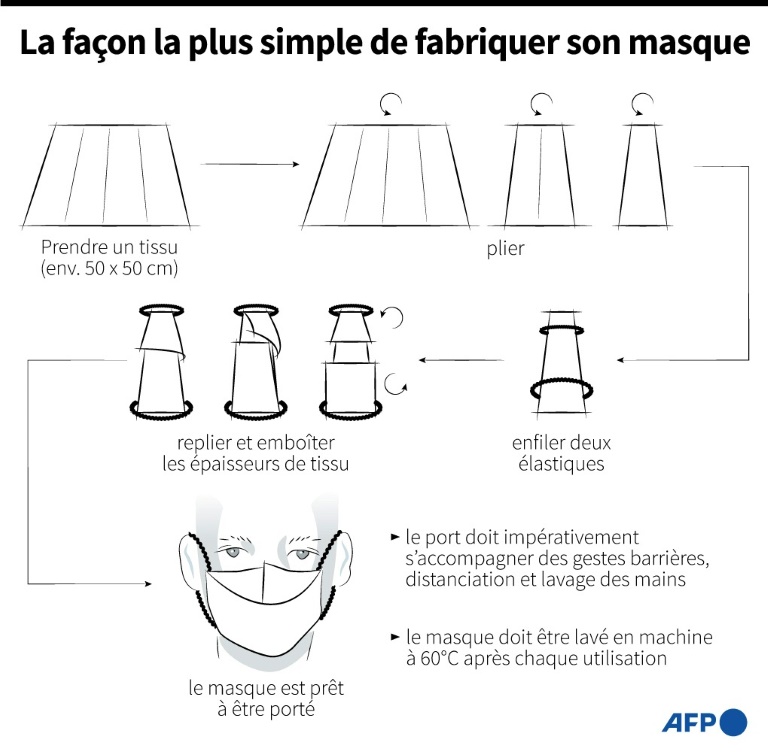 La façon la plus simple de fabriquer son masque

Prendre un tissu (env. 50 x 50 cm)

plier

enfiler deux élastiques

replier et emboîter les épaisseurs de tissu

le masque est prêt à être porté

► le port doit impérativement s'accompagner des gestes barrières, distanciation et lavage des mains

► le masque doit être lavé en machine à 60°C après chaque utilisation

AFP