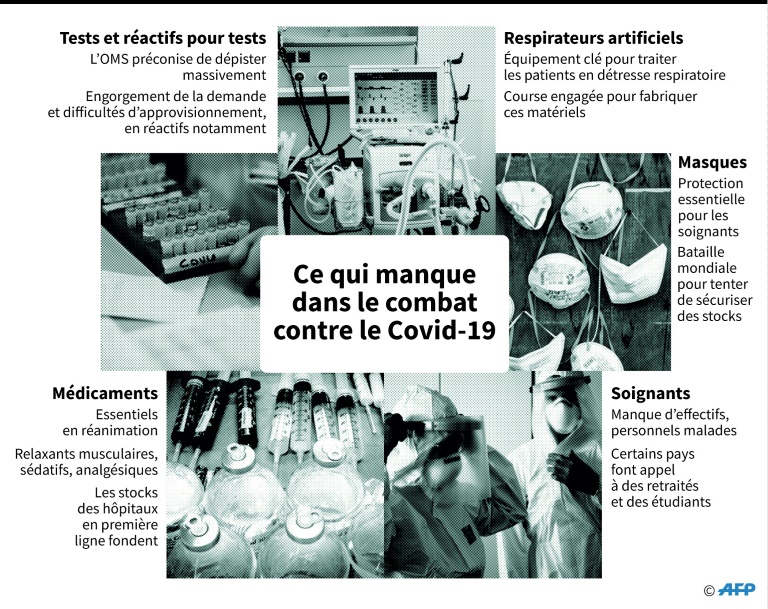 Tests et réactifs pour tests
L'OMS préconise de dépister massivement
Engorgement de la demande et difficultés d'approvisionnement, en réactifs notamment

Respirateurs artificiels
Équipement clé pour traiter les patients en détresse respiratoire
Course engagée pour fabriquer ces matériels

Masques
Protection essentielle pour les soignants
Bataille mondiale pour tenter de sécuriser des stocks

COVID

Ce qui manque dans le combat contre le Covid-19

Médicaments
Essentiels en réanimation
Relaxants musculaires, sédatifs, analgésiques
Les stocks des hôpitaux en première ligne fondent

Soignants
Manque d'effectifs, personnels malades
Certains pays font appel à des retraités et des étudiants

© AFP