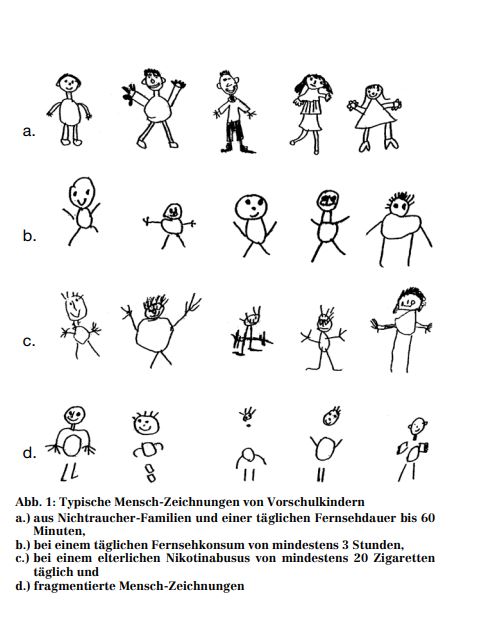 a.

b.

c.

d.

Abb. 1: Typische Mensch-Zeichnungen von Vorschulkindern
a.) aus Nichtraucher-Familien und einer täglichen Fernsehdauer bis 60 Minuten,
b.) bei einem täglichen Fernsehkonsum von mindestens 3 Stunden,
c.) bei einem elterlichen Nikotinabusus von mindestens 20 Zigaretten täglich und
d.) fragmentierte Mensch-Zeichnungen