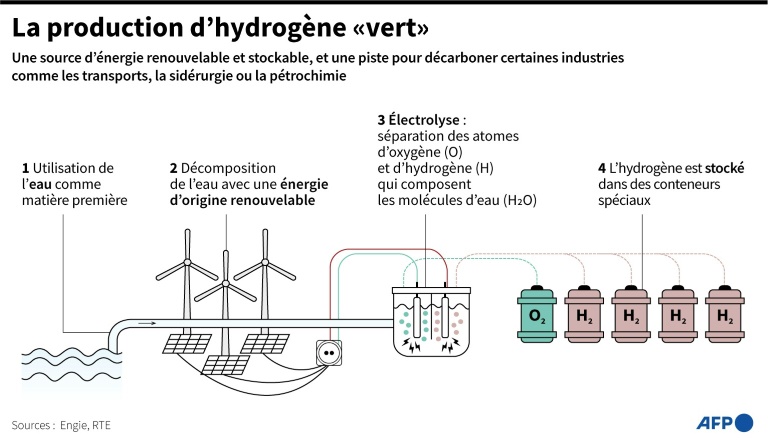 La production d'hydrogène «vert»

Une source d'énergie renouvelable et stockable, et une piste pour décarboner certaines industries comme les transports, la sidérurgie ou la pétrochimie

1 Utilisation de l'eau comme matière première

2 Décomposition de l'eau avec une énergie d'origine renouvelable

3 Électrolyse : séparation des atomes d'oxygène (O) et d'hydrogène (H) qui composent les molécules d'eau ($H_2O$)

4 L'hydrogène est stocké dans des conteneurs spéciaux

$O_2$

$H_2$

$H_2$

$H_2$

$H_2$

Sources : Engie, RTE

AFP