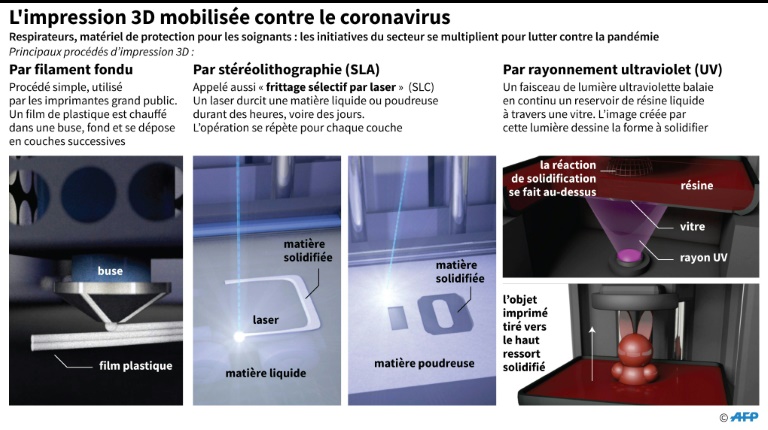 L'impression 3D mobilisée contre le coronavirus

Respirateurs, matériel de protection pour les soignants : les initiatives du secteur se multiplient pour lutter contre la pandémie

Principaux procédés d'impression 3D :

Par filament fondu

Procédé simple, utilisé par les imprimantes grand public. Un film de plastique est chauffé dans une buse, fond et se dépose en couches successives

buse

film plastique

Par stéréolithographie (SLA)

Appelé aussi « frittage sélectif par laser » (SLC) Un laser durcit une matière liquide ou poudreuse durant des heures, voire des jours. L'opération se répète pour chaque couche

matière solidifiée

laser

matière liquide

matière solidifiée

matière poudreuse

Par rayonnement ultraviolet (UV)

Un faisceau de lumière ultraviolette balaie en continu un reservoir de résine liquide à travers une vitre. L'image créée par cette lumière dessine la forme à solidifier

la réaction de solidification se fait au-dessus

résine

vitre

rayon UV

l'objet imprimé tiré vers le haut ressort solidifié

© AFP