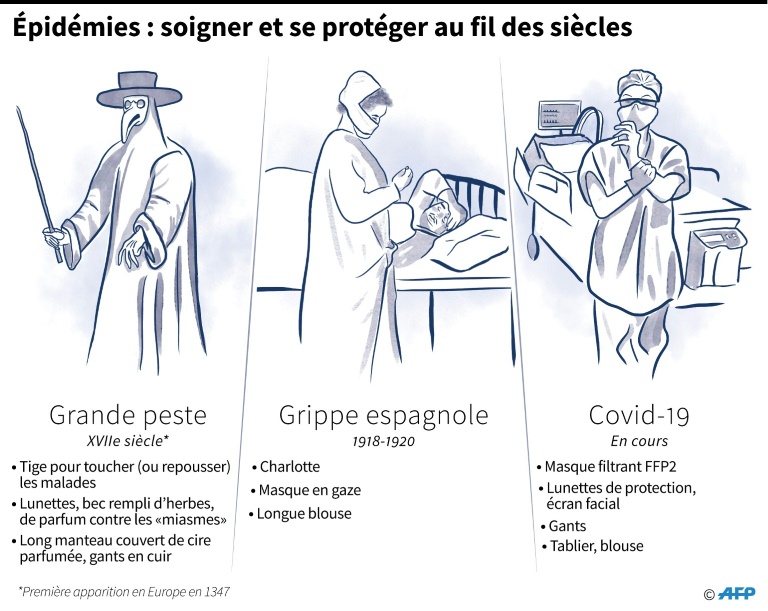 Épidémies : soigner et se protéger au fil des siècles

Grande peste
XVIIe siècle*

• Tige pour toucher (ou repousser) les malades
• Lunettes, bec rempli d'herbes, de parfum contre les «miasmes»
• Long manteau couvert de cire parfumée, gants en cuir

Grippe espagnole
1918-1920

• Charlotte
• Masque en gaze
• Longue blouse

Covid-19
En cours

• Masque filtrant FFP2
• Lunettes de protection, écran facial
• Gants
• Tablier, blouse

*Première apparition en Europe en 1347

© AFP