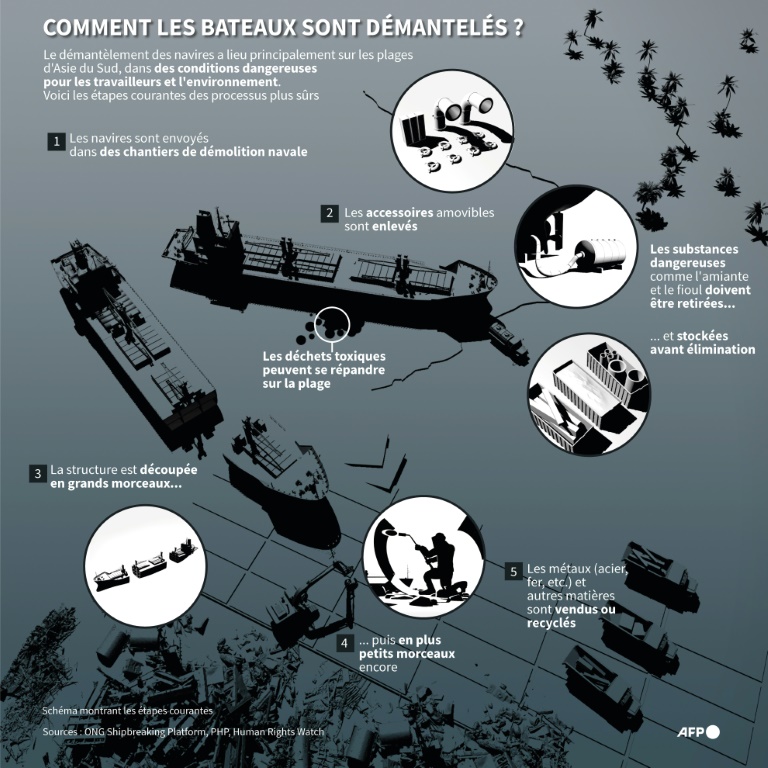 COMMENT LES BATEAUX SONT DÉMANTELÉS ?

Le démantèlement des navires a lieu principalement sur les plages d'Asie du Sud, dans des conditions dangereuses pour les travailleurs et l'environnement.
Voici les étapes courantes des processus plus sûrs

1 Les navires sont envoyés dans des chantiers de démolition navale

2 Les accessoires amovibles sont enlevés

Les substances dangereuses comme l'amiante et le fioul doivent être retirées...

... et stockées avant élimination

Les déchets toxiques peuvent se répandre sur la plage

3 La structure est découpée en grands morceaux...

4 ... puis en plus petits morceaux encore

5 Les métaux (acier, fer, etc.) et autres matières sont vendus ou recyclés

Schéma montrant les étapes courantes

Sources : ONG Shipbreaking Platform, PHP, Human Rights Watch

AFP