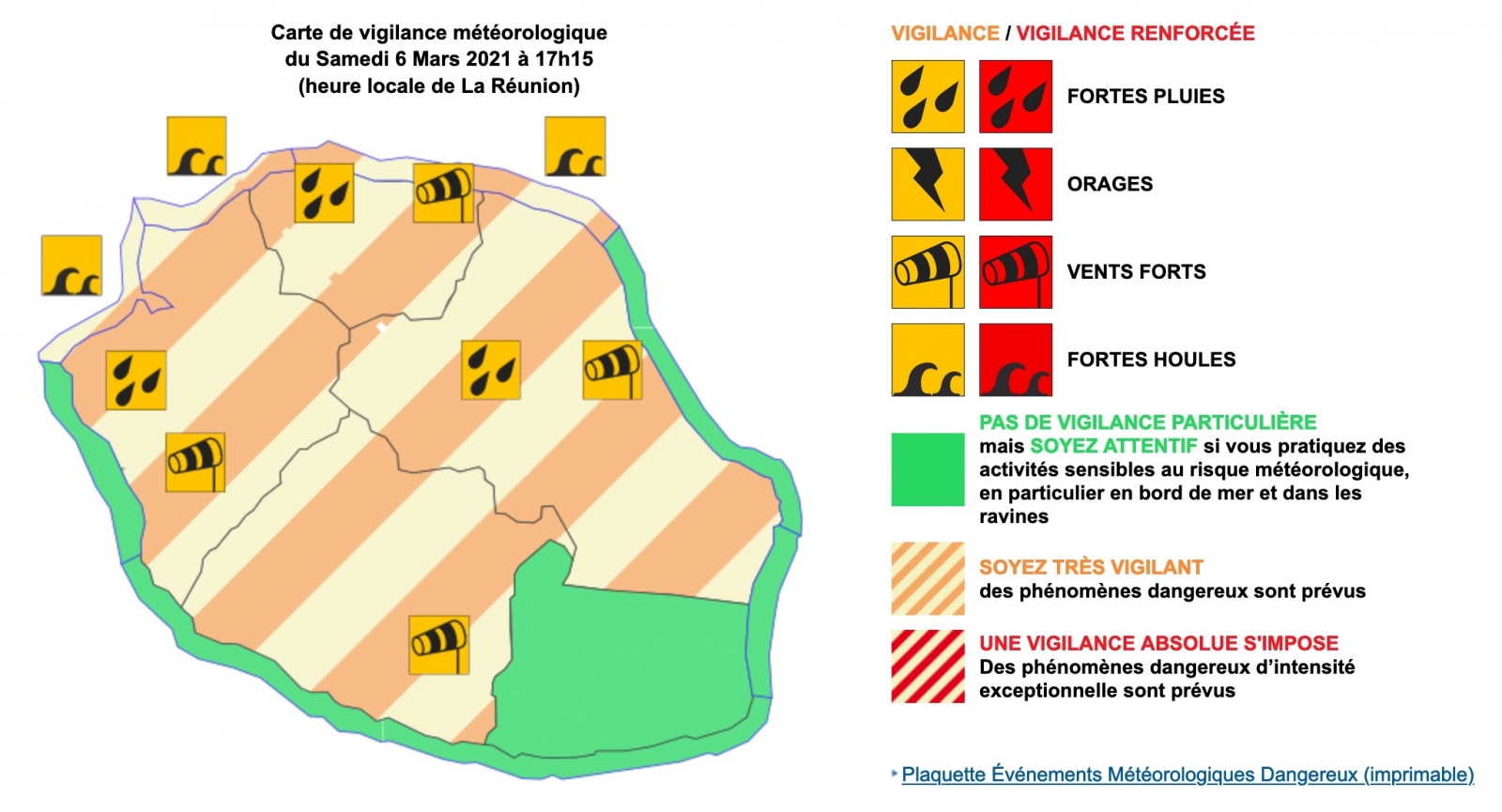 Carte de vigilance météorologique du Samedi 6 Mars 2021 à 17h15 (heure locale de La Réunion)

VIGILANCE / VIGILANCE RENFORCÉE

FORTES PLUIES

ORAGES

VENTS FORTS

FORTES HOULES

PAS DE VIGILANCE PARTICULIÈRE mais SOYEZ ATTENTIF si vous pratiquez des activités sensibles au risque météorologique, en particulier en bord de mer et dans les ravines

SOYEZ TRÈS VIGILANT des phénomènes dangereux sont prévus

UNE VIGILANCE ABSOLUE S'IMPOSE Des phénomènes dangereux d'intensité exceptionnelle sont prévus

Plaquette Événements Météorologiques Dangereux (imprimable)